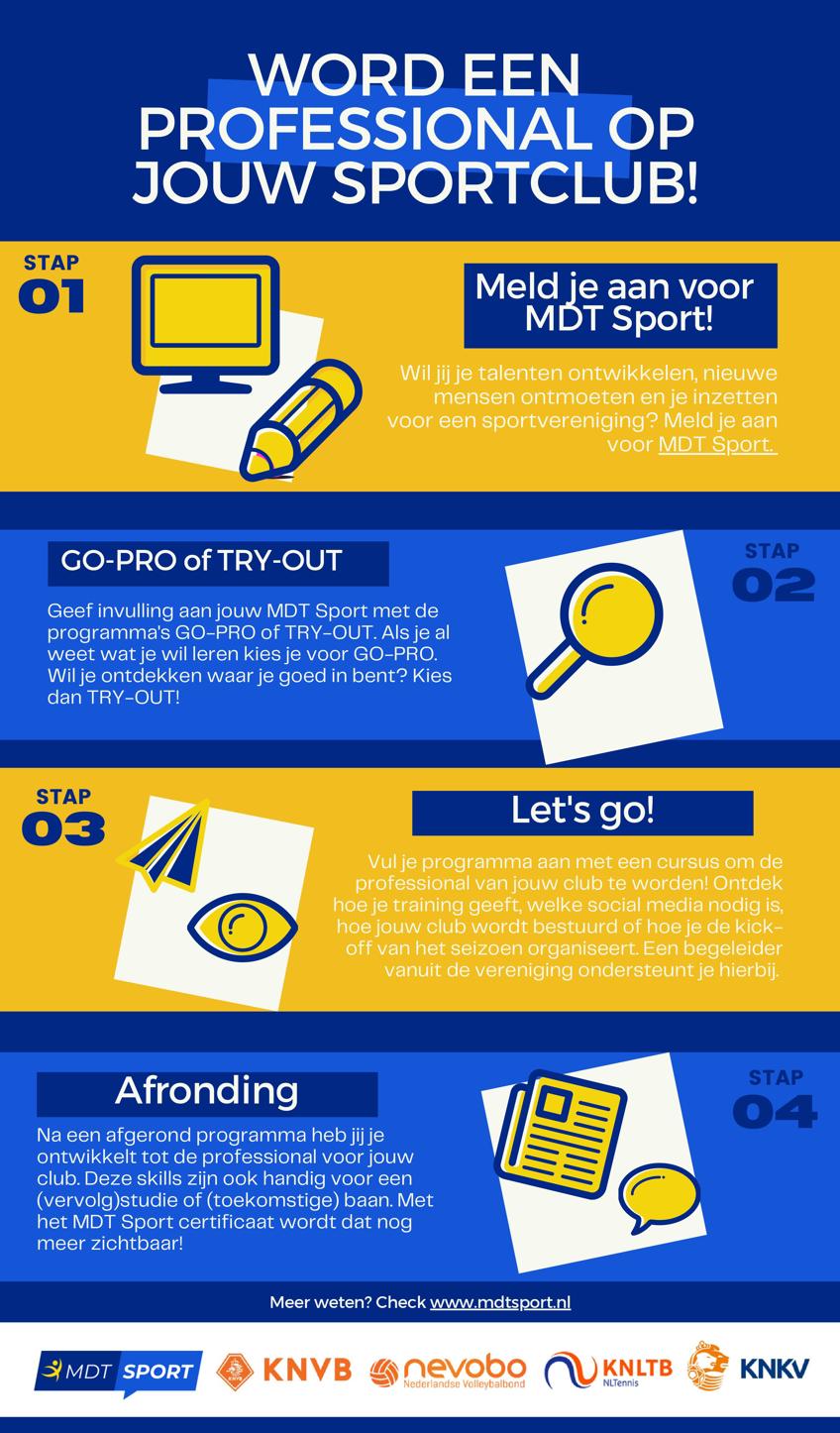 WORD EEN PROFESSIONAL OP JOUW SPORTCLUB!

STAP 01

Meld je aan voor MDT Sport!

Wil jij je talenten ontwikkelen, nieuwe mensen ontmoeten en je inzetten voor een sportvereniging? Meld je aan voor MDT Sport.

GO-PRO of TRY-OUT

STAP 02

Geef invulling aan jouw MDT Sport met de programma's GO-PRO of TRY-OUT. Als je al weet wat je wil leren kies je voor GO-PRO. Wil je ontdekken waar je goed in bent? Kies dan TRY-OUT!

STAP 03

Let's go!

Vul je programma aan met een cursus om de professional van jouw club te worden! Ontdek hoe je training geeft, welke social media nodig is, hoe jouw club wordt bestuurd of hoe je de kick-off van het seizoen organiseert. Een begeleider vanuit de vereniging ondersteunt je hierbij.

Afronding

STAP 04

Na een afgerond programma heb jij je ontwikkelt tot de professional voor jouw club. Deze skills zijn ook handig voor een (vervolg)studie of (toekomstige) baan. Met het MDT Sport certificaat wordt dat nog meer zichtbaar!

Meer weten? Check www.mdtsport.nl

MDT SPORT KNVB nevobo Nederlandse Volleybalbond KNLTB NLTennis KNKV